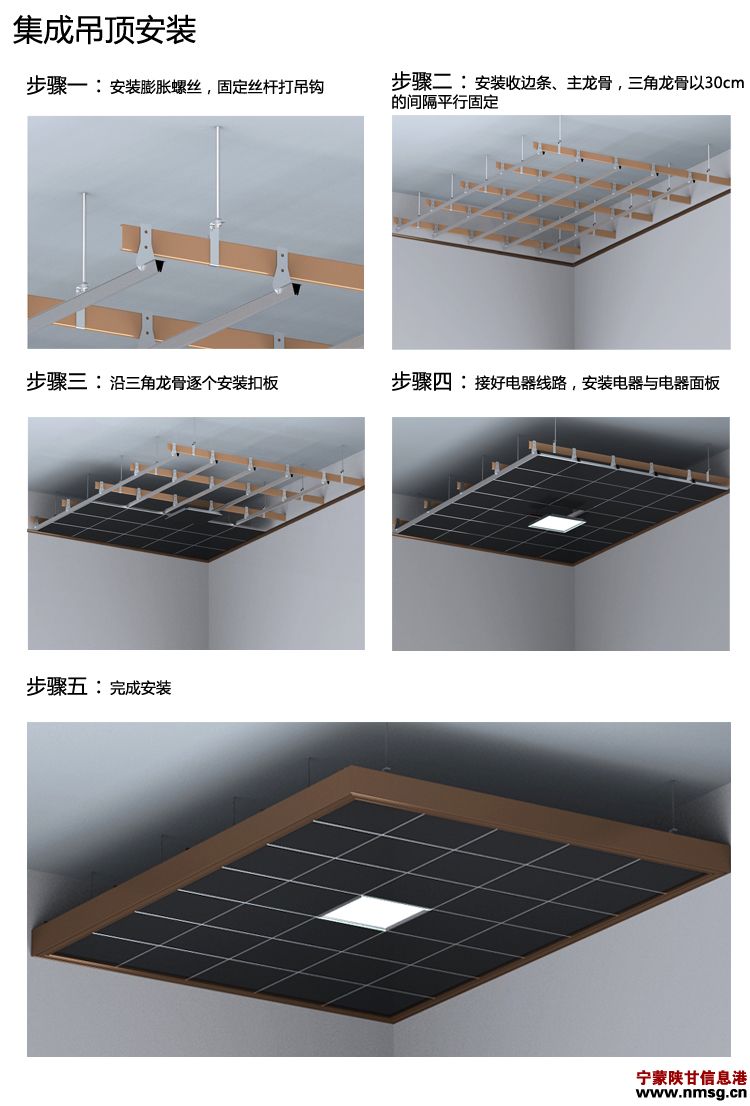 集成吊顶安装

步骤一：安装膨胀螺丝，固定丝杆打吊钩

步骤二：安装收边条、主龙骨，三角龙骨以30cm的间隔平行固定

步骤三：沿三角龙骨逐个安装扣板

步骤四：接好电器线路，安装电器与电器面板

步骤五：完成安装

宁蒙陕甘信息港
www.nmsg.cn